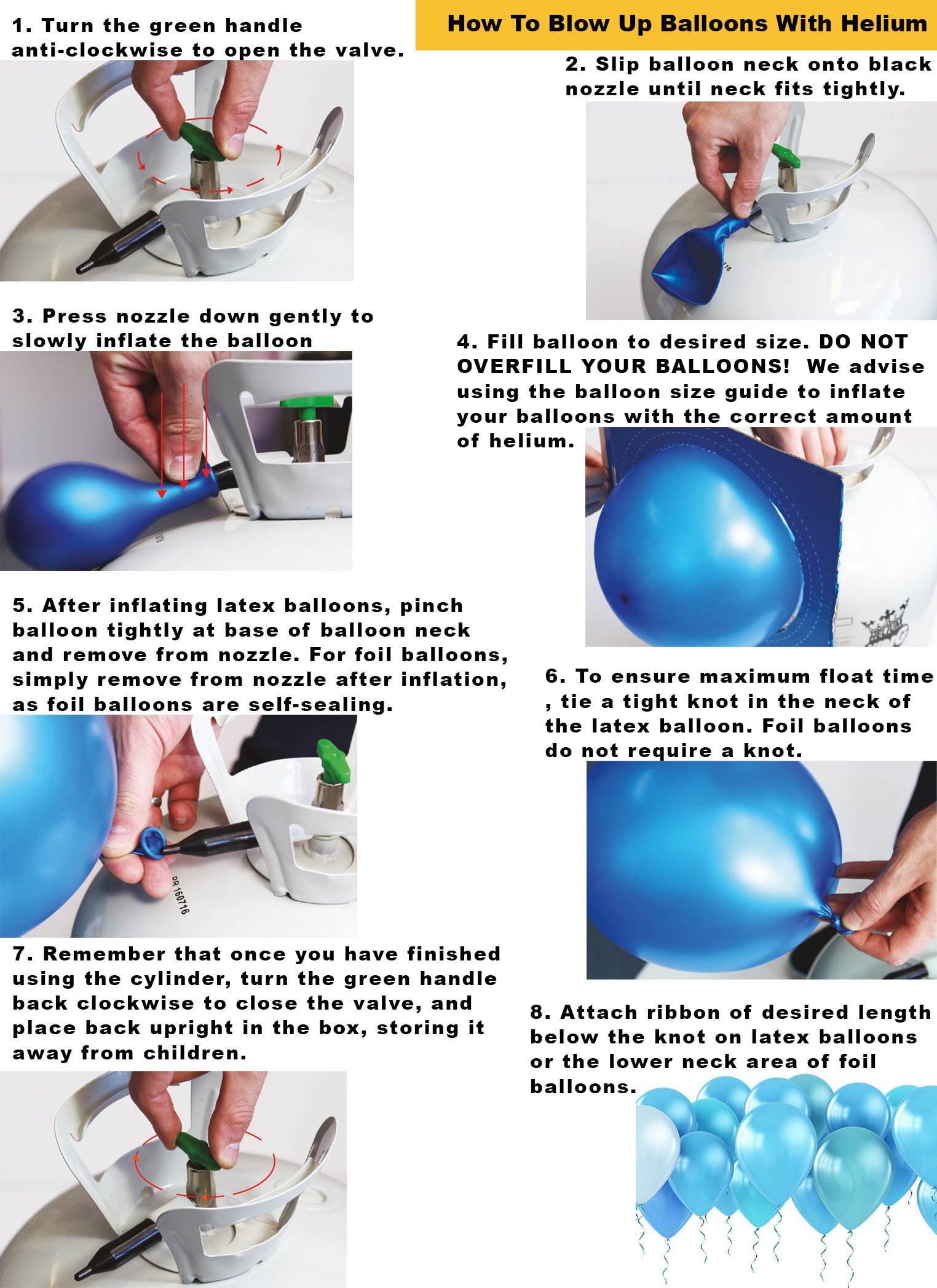 How To Blow Up Balloons With Helium

1. Turn the green handle anti-clockwise to open the valve.

2. Slip balloon neck onto black nozzle until neck fits tightly.

3. Press nozzle down gently to slowly inflate the balloon

4. Fill balloon to desired size. DO NOT OVERFILL YOUR BALLOONS! We advise using the balloon size guide to inflate your balloons with the correct amount of helium.

5. After inflating latex balloons, pinch balloon tightly at base of balloon neck and remove from nozzle. For foil balloons, simply remove from nozzle after inflation, as foil balloons are self-sealing.

PR 160716

6. To ensure maximum float time , tie a tight knot in the neck of the latex balloon. Foil balloons do not require a knot.

7. Remember that once you have finished using the cylinder, turn the green handle back clockwise to close the valve, and place back upright in the box, storing it away from children.

8. Attach ribbon of desired length below the knot on latex balloons or the lower neck area of foil balloons.