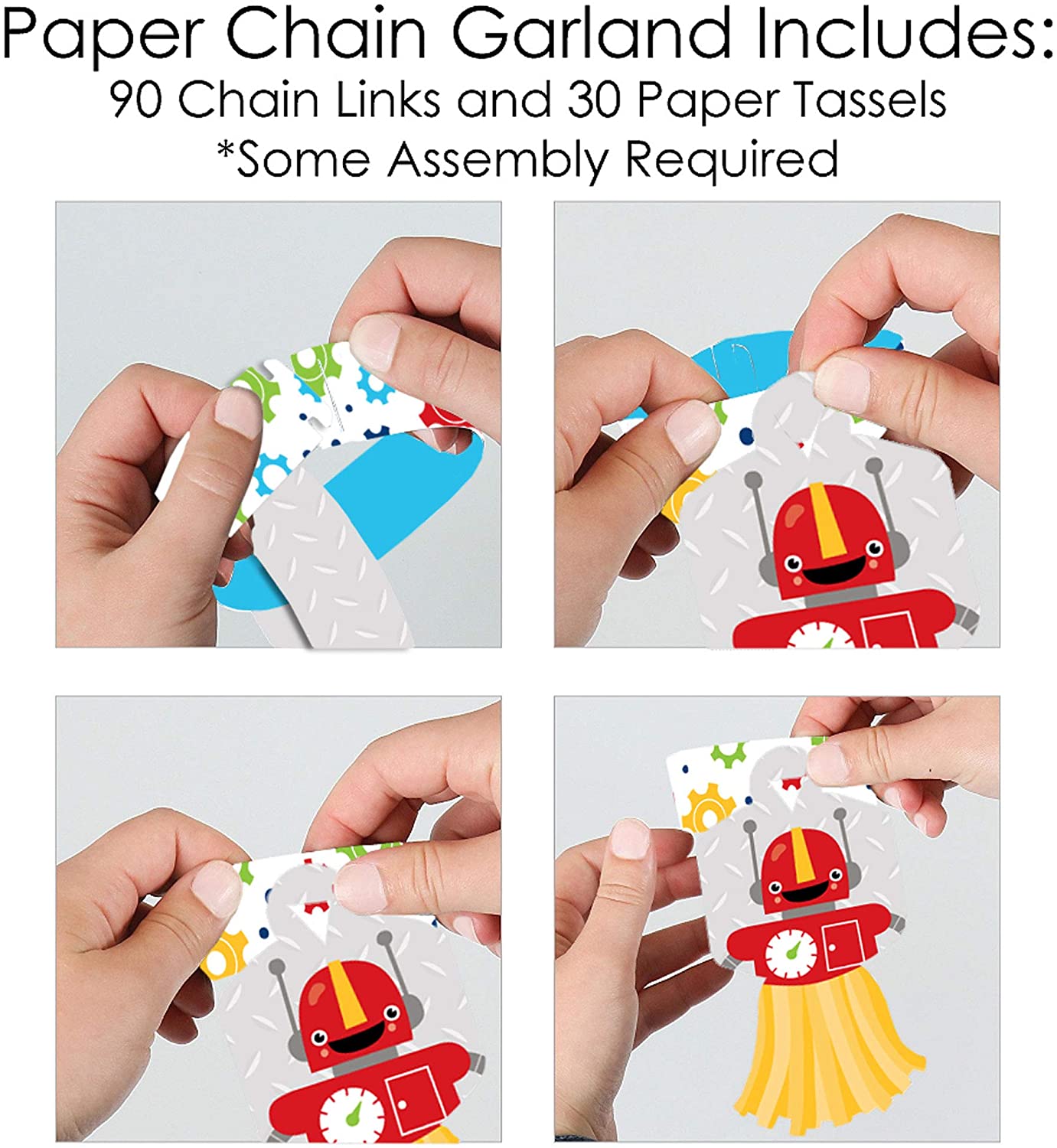 Paper Chain Garland Includes:
90 Chain Links and 30 Paper Tassels
*Some Assembly Required