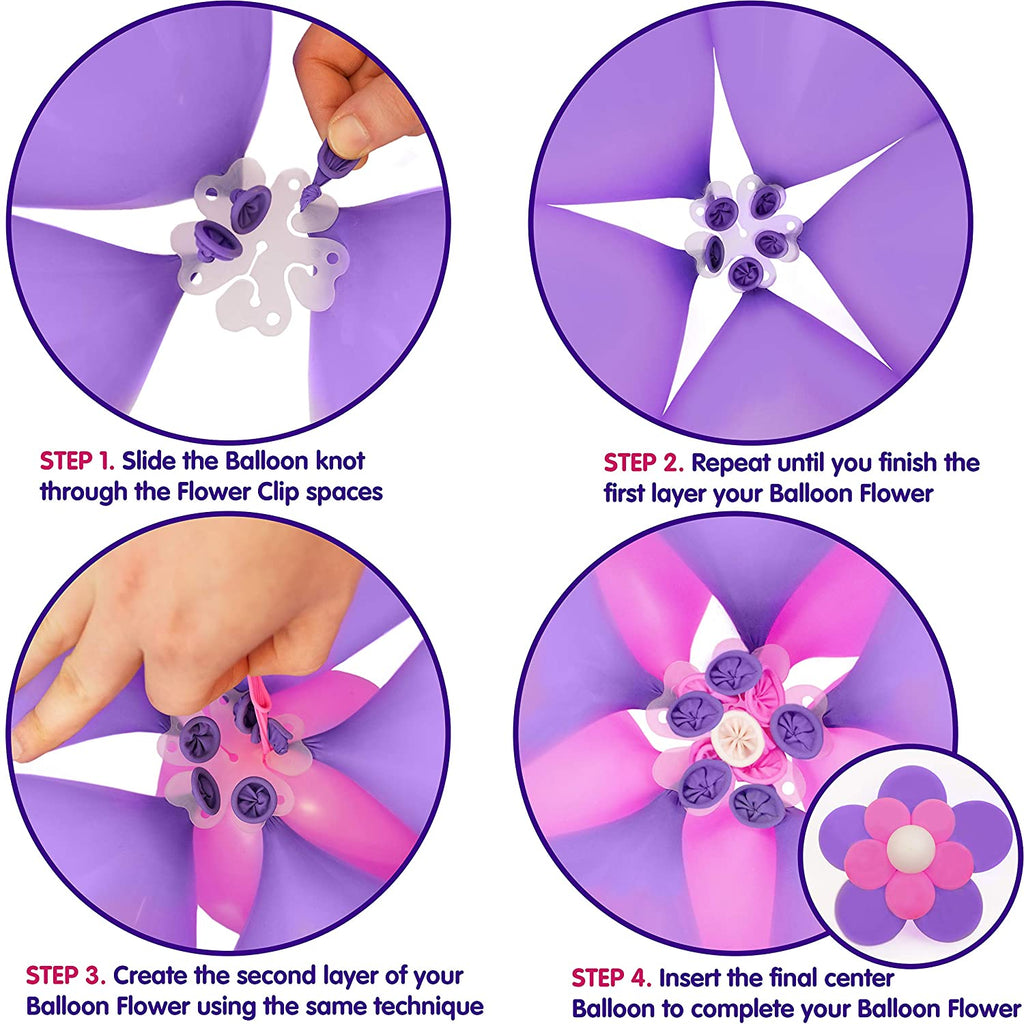 STEP 1. Slide the Balloon knot through the Flower Clip spaces

STEP 2. Repeat until you finish the first layer your Balloon Flower

STEP 3. Create the second layer of your Balloon Flower using the same technique

STEP 4. Insert the final center Balloon to complete your Balloon Flower