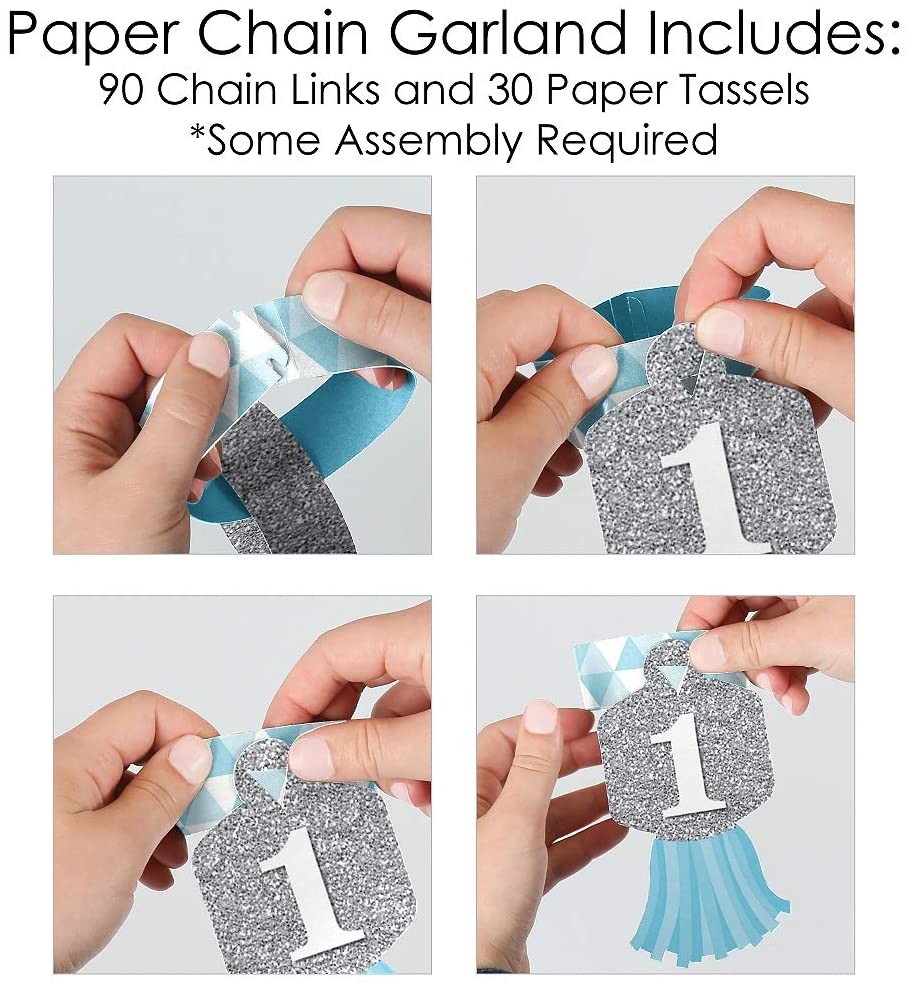 Paper Chain Garland Includes:
90 Chain Links and 30 Paper Tassels
*Some Assembly Required

1

1

1