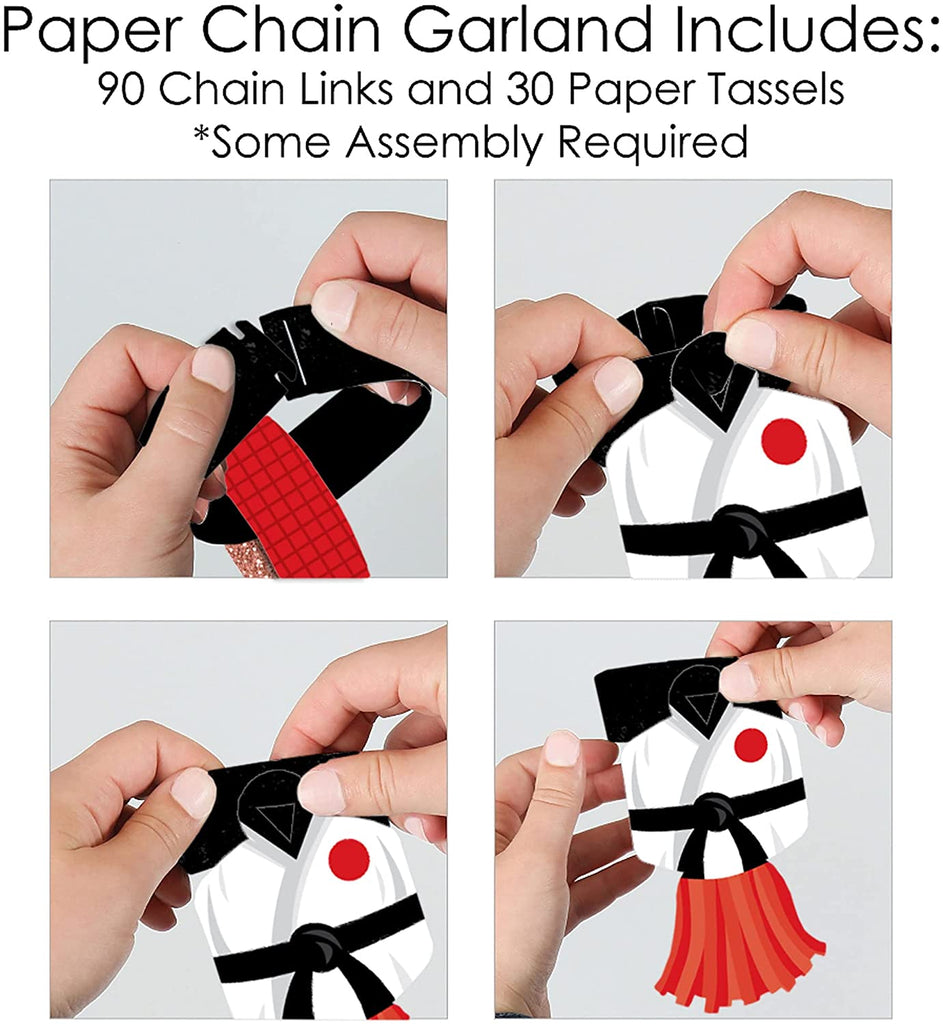 Paper Chain Garland Includes:
90 Chain Links and 30 Paper Tassels
*Some Assembly Required