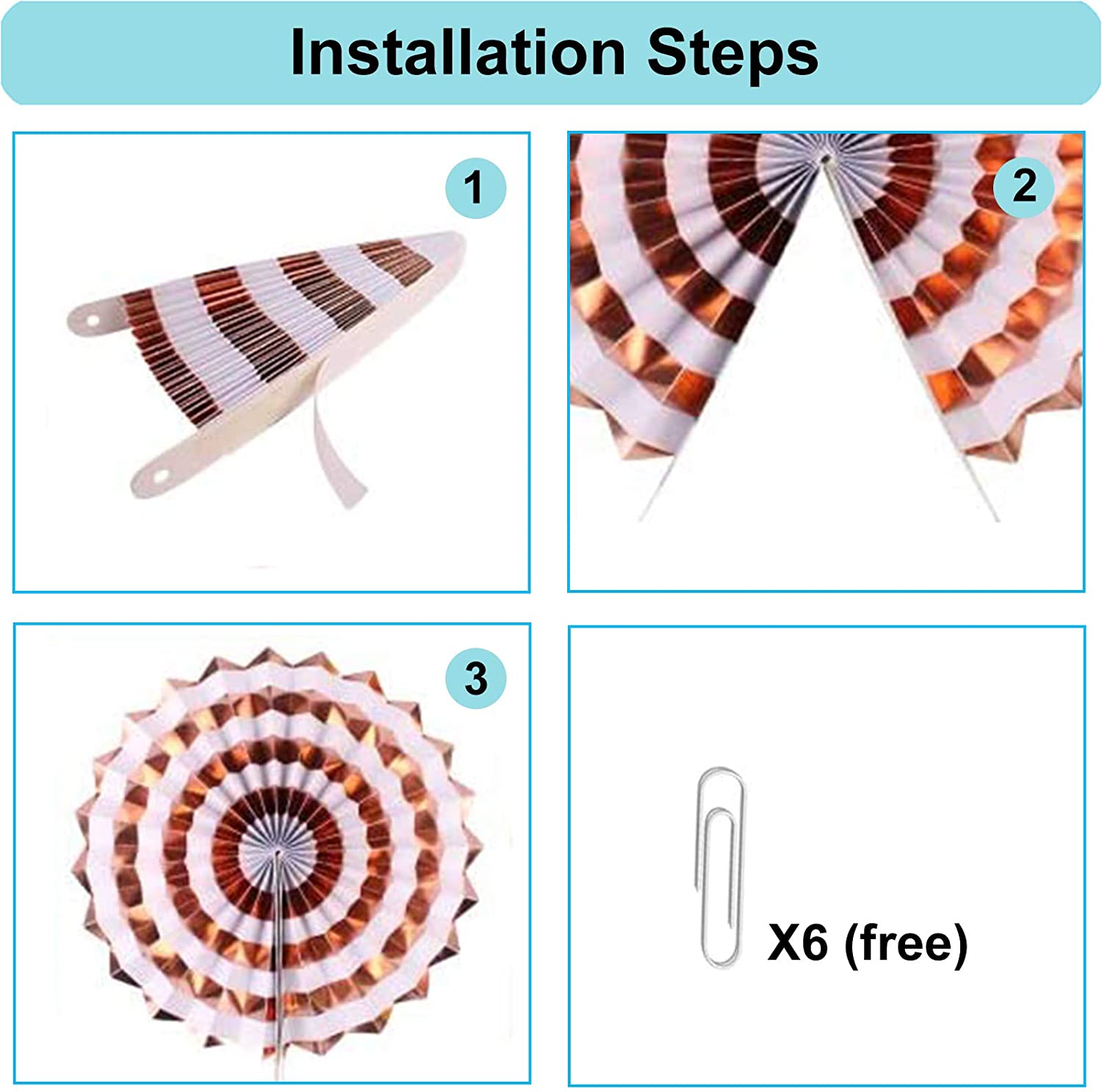 Installation Steps

1

2

3

X6 (free)