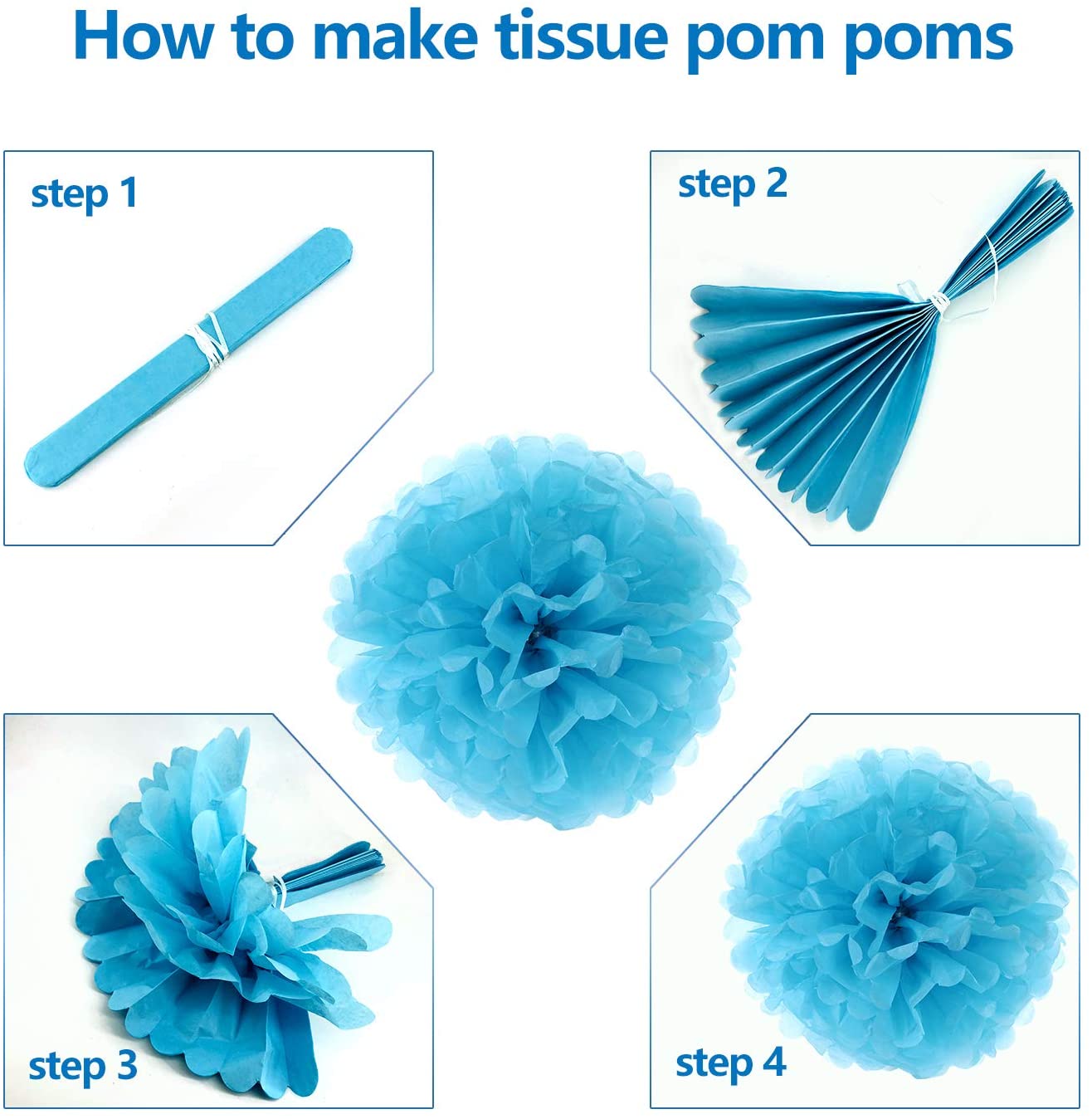 How to make tissue pom poms

step 1

step 2

step 3

step 4