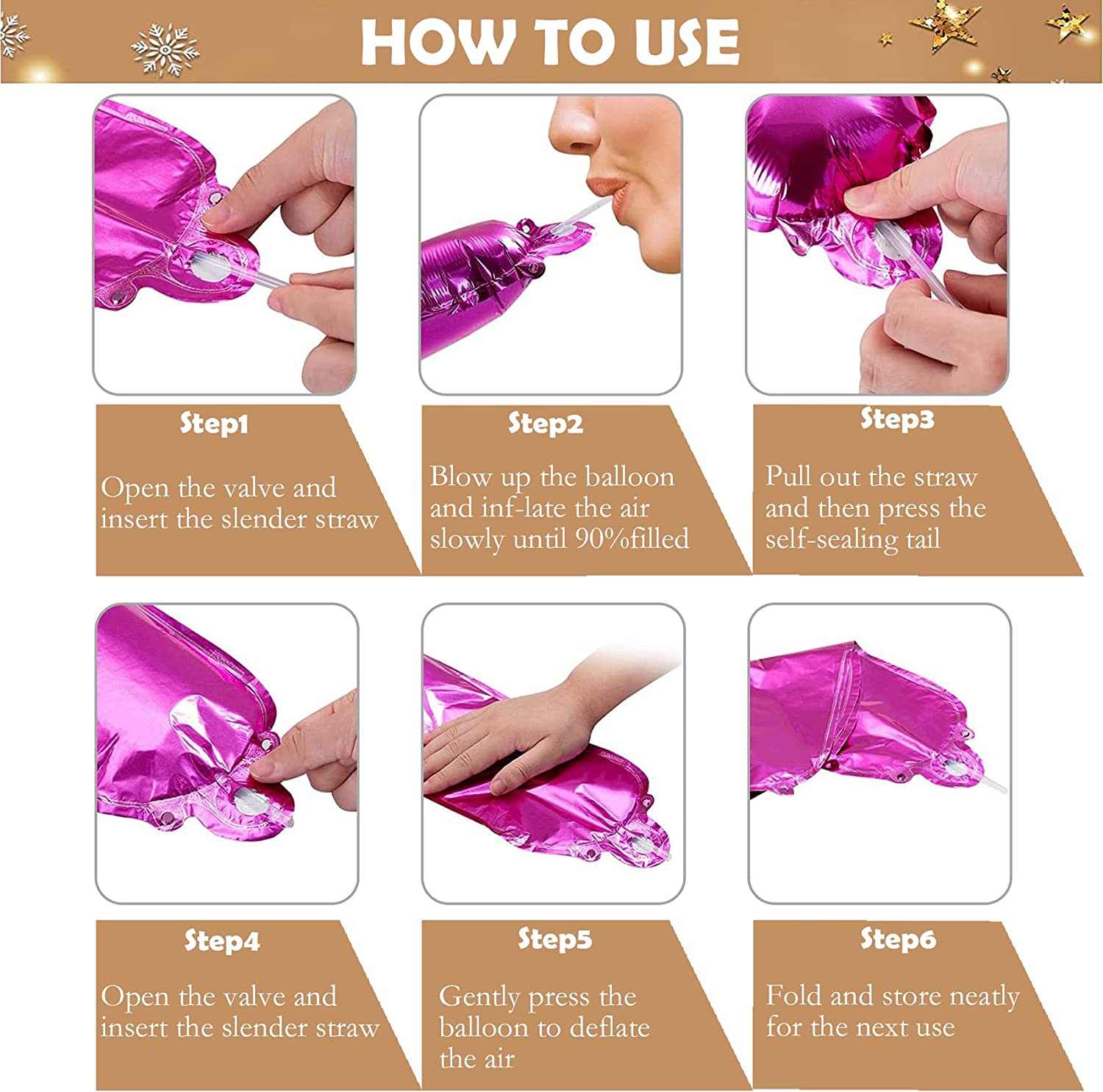 HOW TO USE

Step1

Open the valve and insert the slender straw

Step2

Blow up the balloon and inf-late the air slowly until 90%filled

Step3

Pull out the straw and then press the self-sealing tail

Step4

Open the valve and insert the slender straw

Step5

Gently press the balloon to deflate the air

Step6

Fold and store neatly for the next use