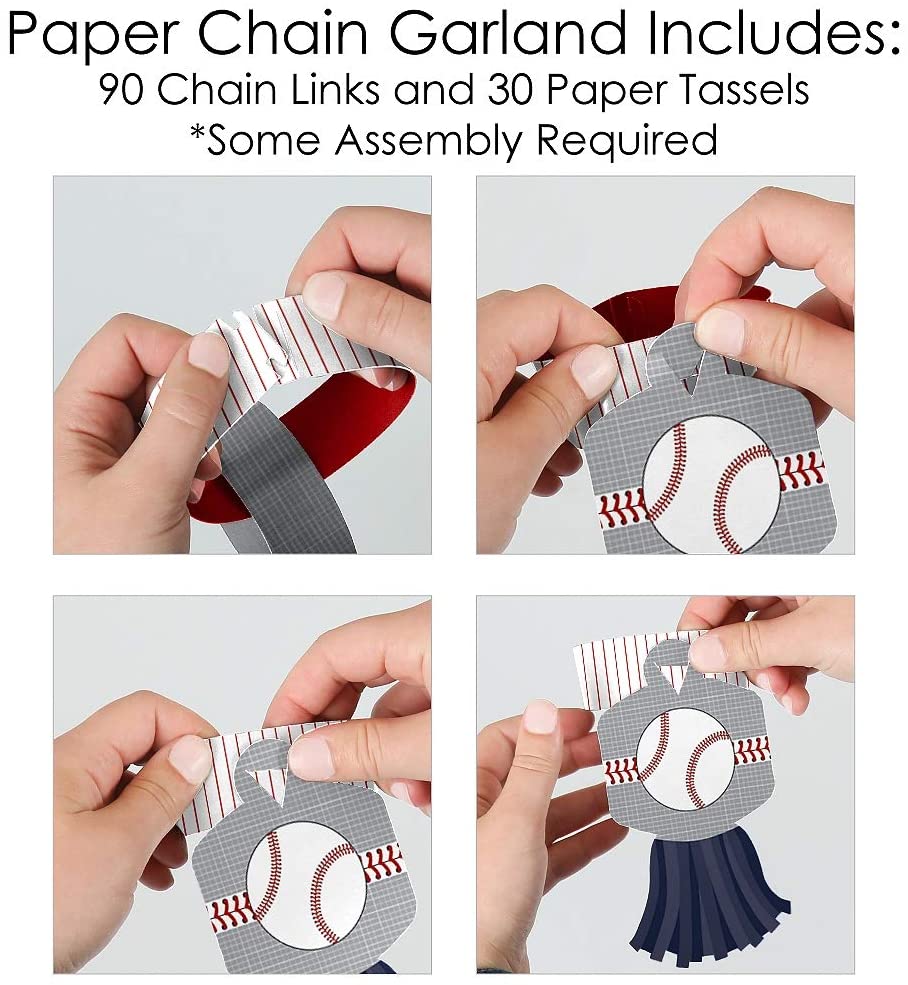 Paper Chain Garland Includes:
90 Chain Links and 30 Paper Tassels
*Some Assembly Required