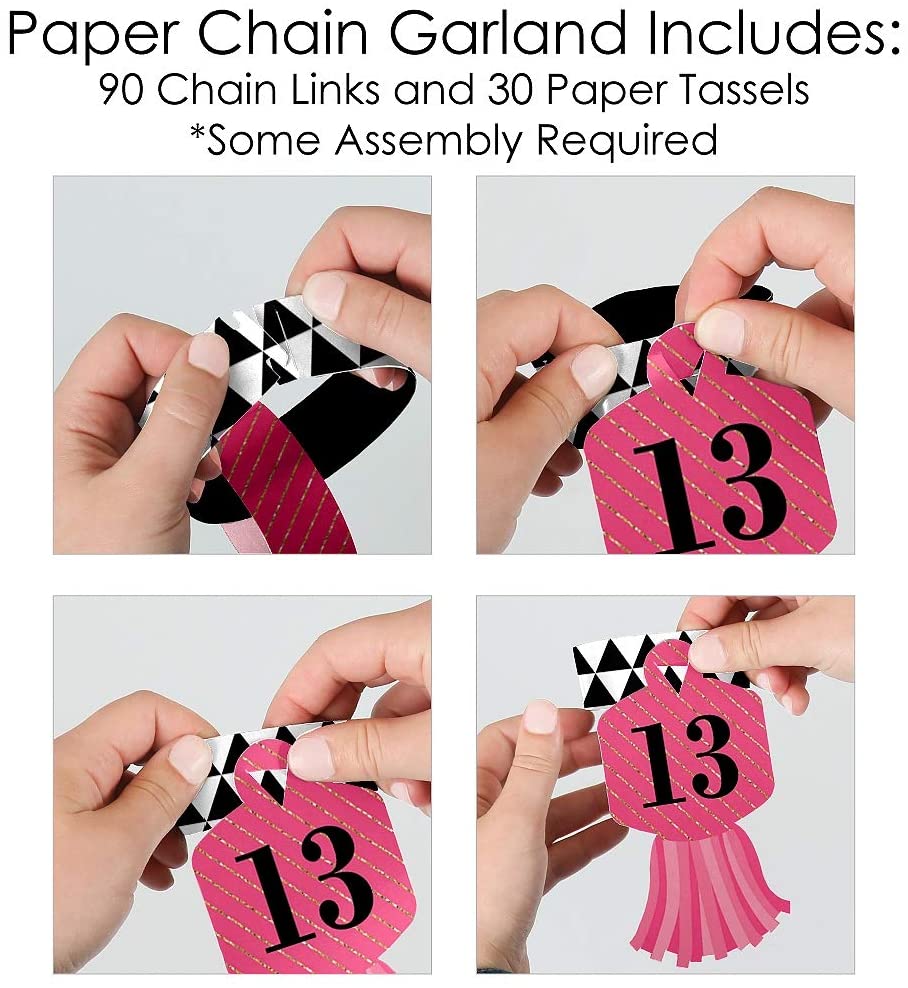 Paper Chain Garland Includes:
90 Chain Links and 30 Paper Tassels
*Some Assembly Required

13

13

13