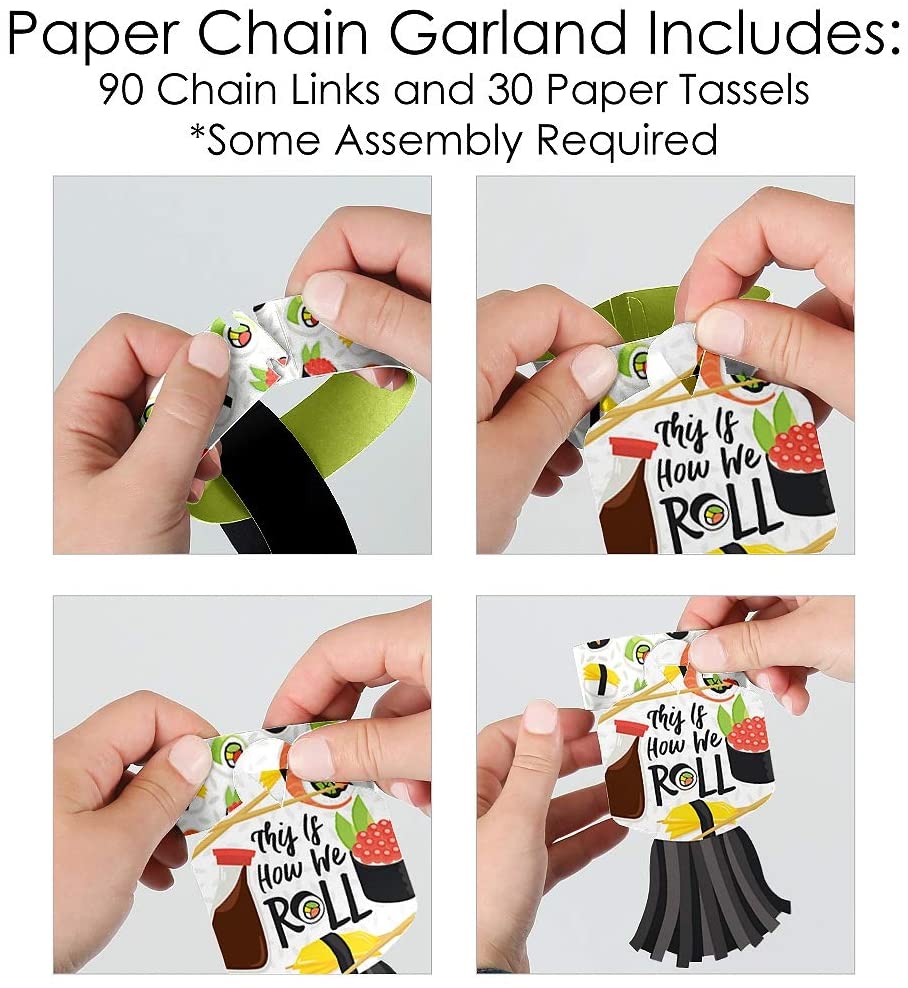 Paper Chain Garland Includes:
90 Chain Links and 30 Paper Tassels
*Some Assembly Required

This Is How We ROLL

This Is How We ROLL

This Is How We ROLL