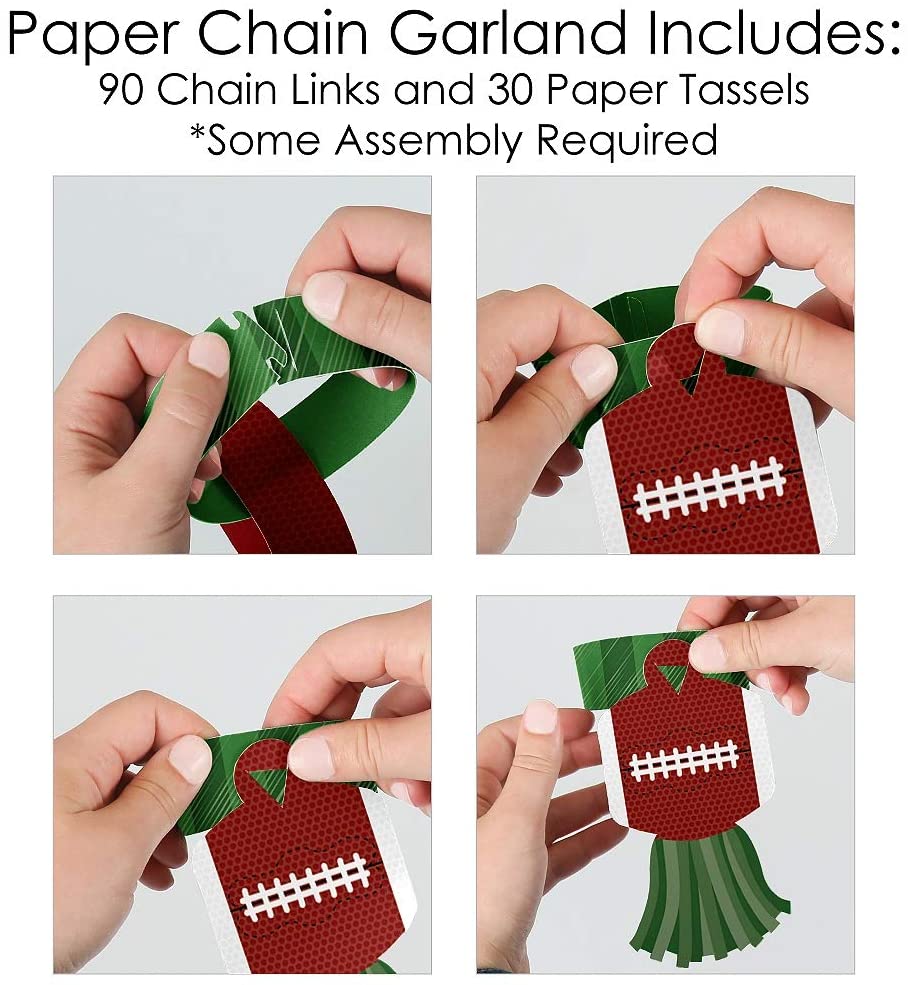 Paper Chain Garland Includes:
90 Chain Links and 30 Paper Tassels
*Some Assembly Required