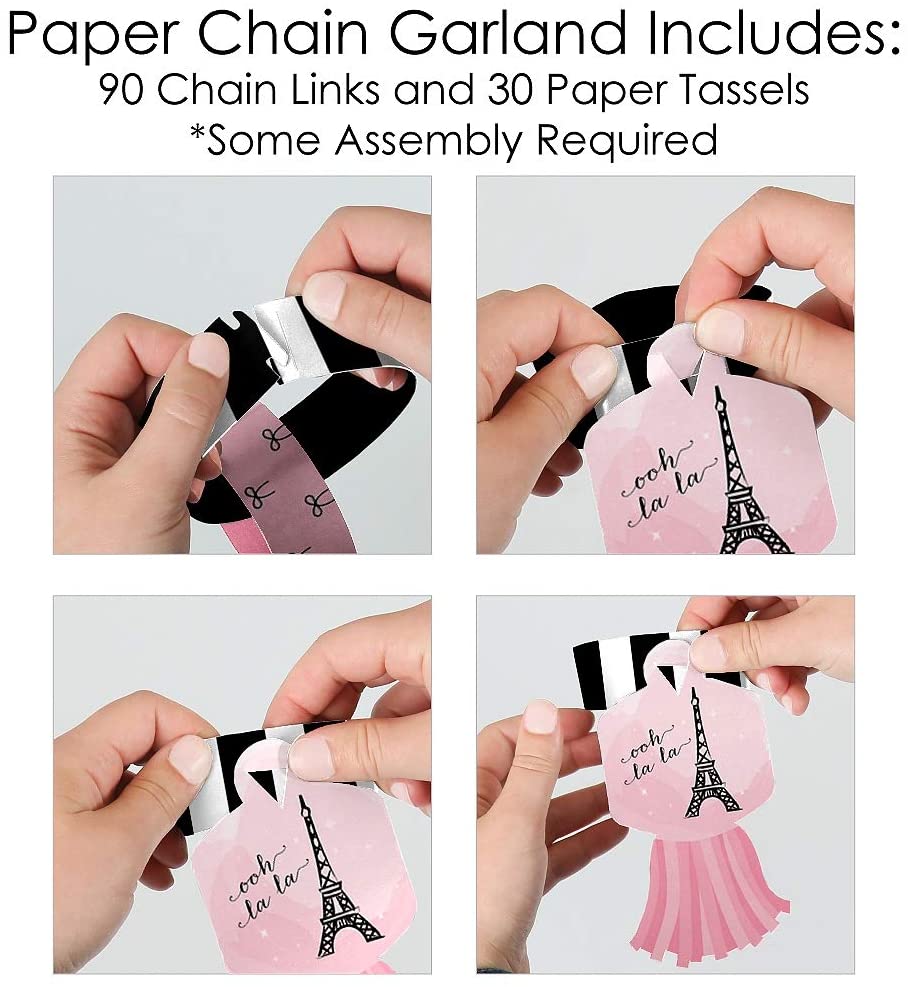 Paper Chain Garland Includes:
90 Chain Links and 30 Paper Tassels
*Some Assembly Required

ooh la la

ooh la la

ooh la la