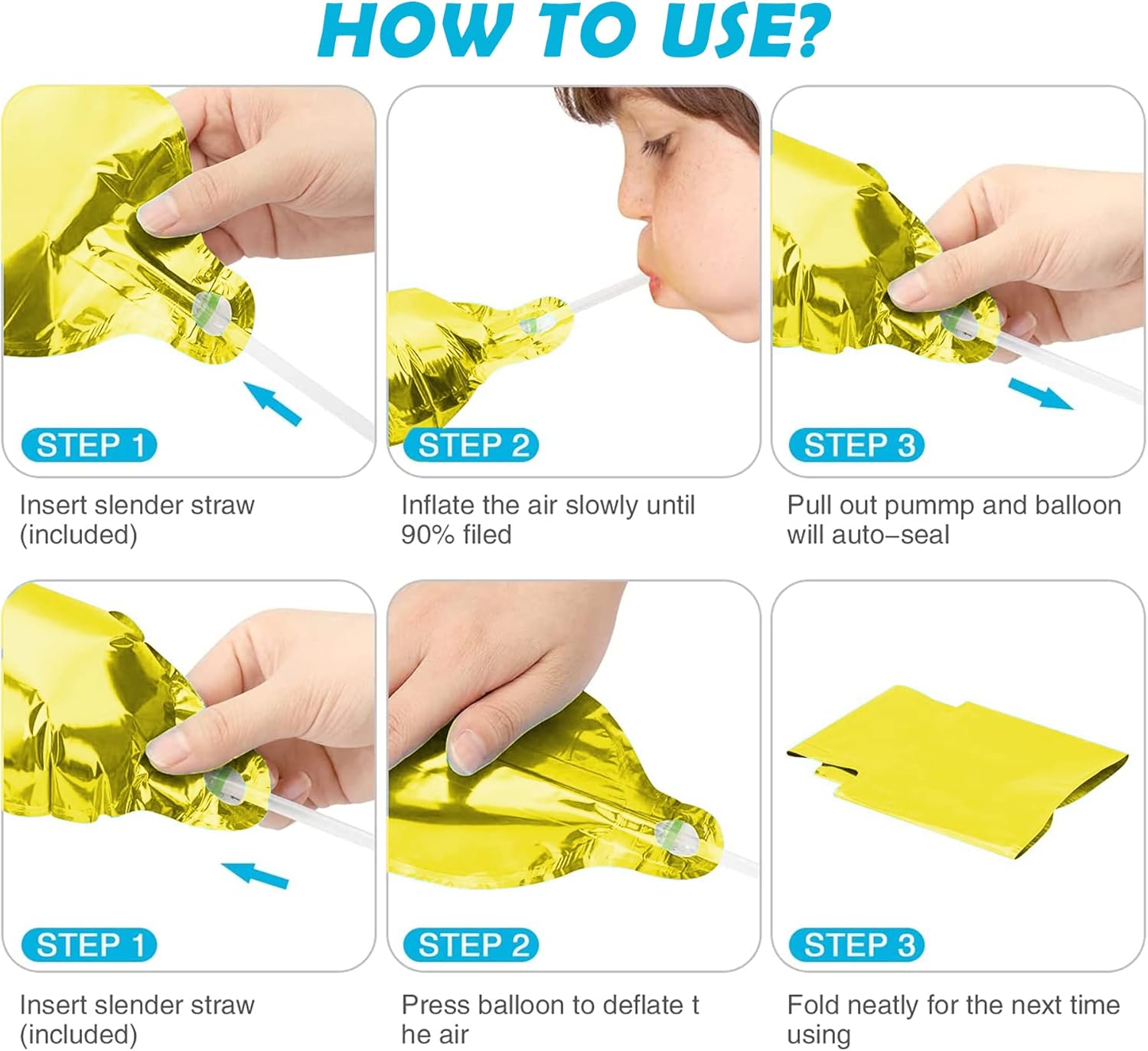 HOW TO USE?

STEP 1

Insert slender straw (included)

STEP 2

Inflate the air slowly until 90% filed

STEP 3

Pull out pummp and balloon will auto–seal

STEP 1

Insert slender straw (included)

STEP 2

Press balloon to deflate t he air

STEP 3

Fold neatly for the next time using