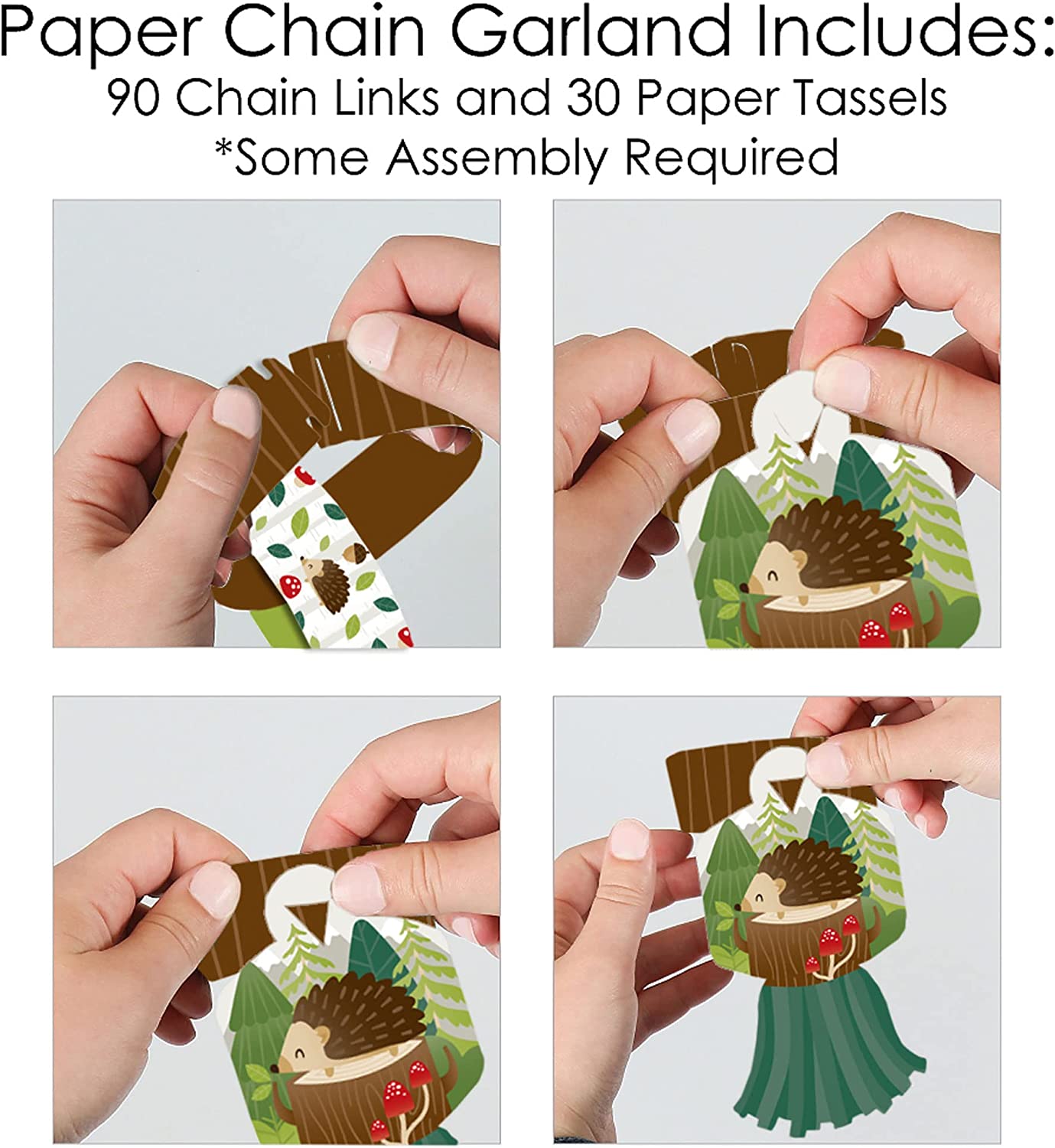 Paper Chain Garland Includes:
90 Chain Links and 30 Paper Tassels
*Some Assembly Required