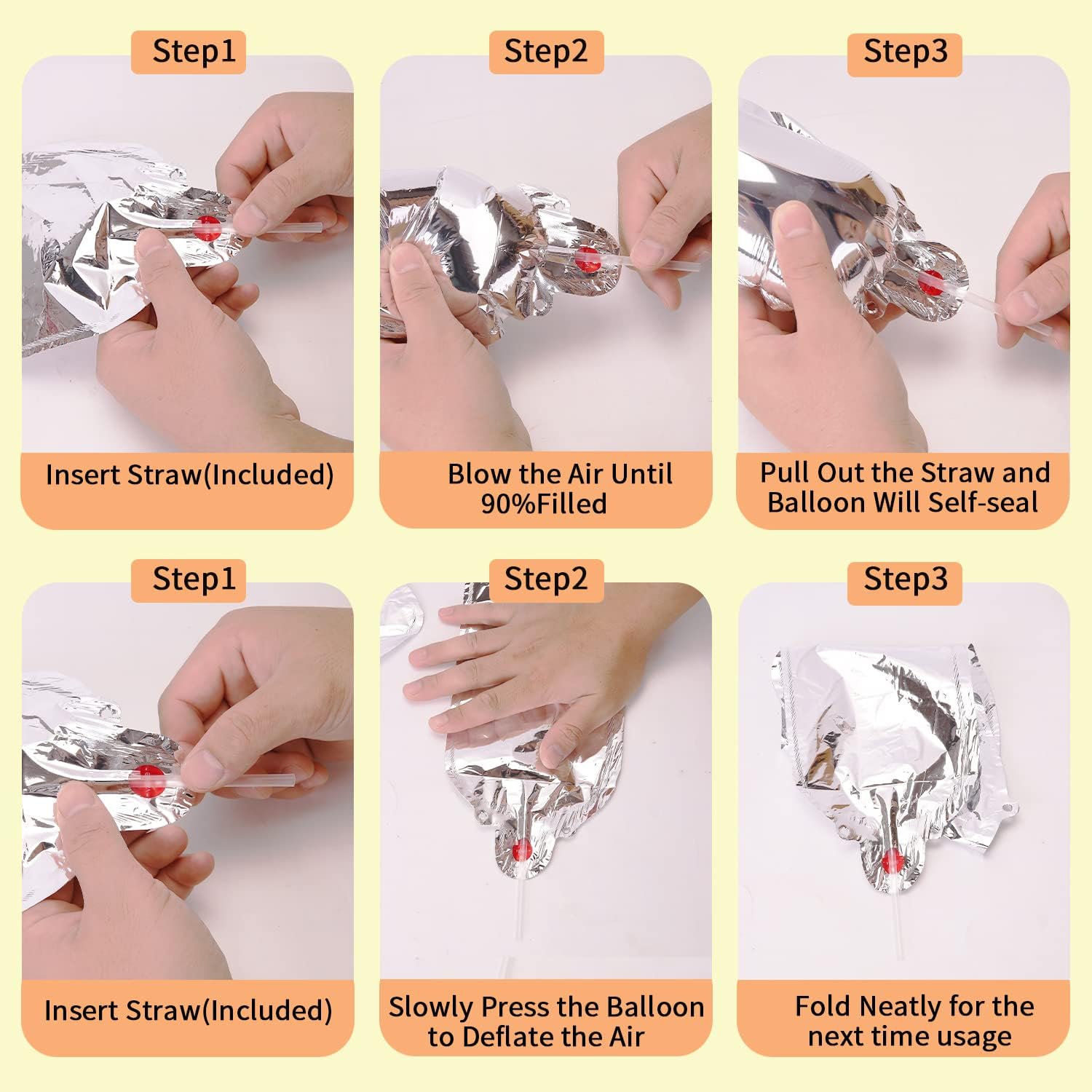 Step1

Insert Straw(Included)

Step2

Blow the Air Until 90%Filled

Step3

Pull Out the Straw and Balloon Will Self-seal

Step1

Insert Straw(Included)

Step2

Slowly Press the Balloon to Deflate the Air

Step3

Fold Neatly for the next time usage