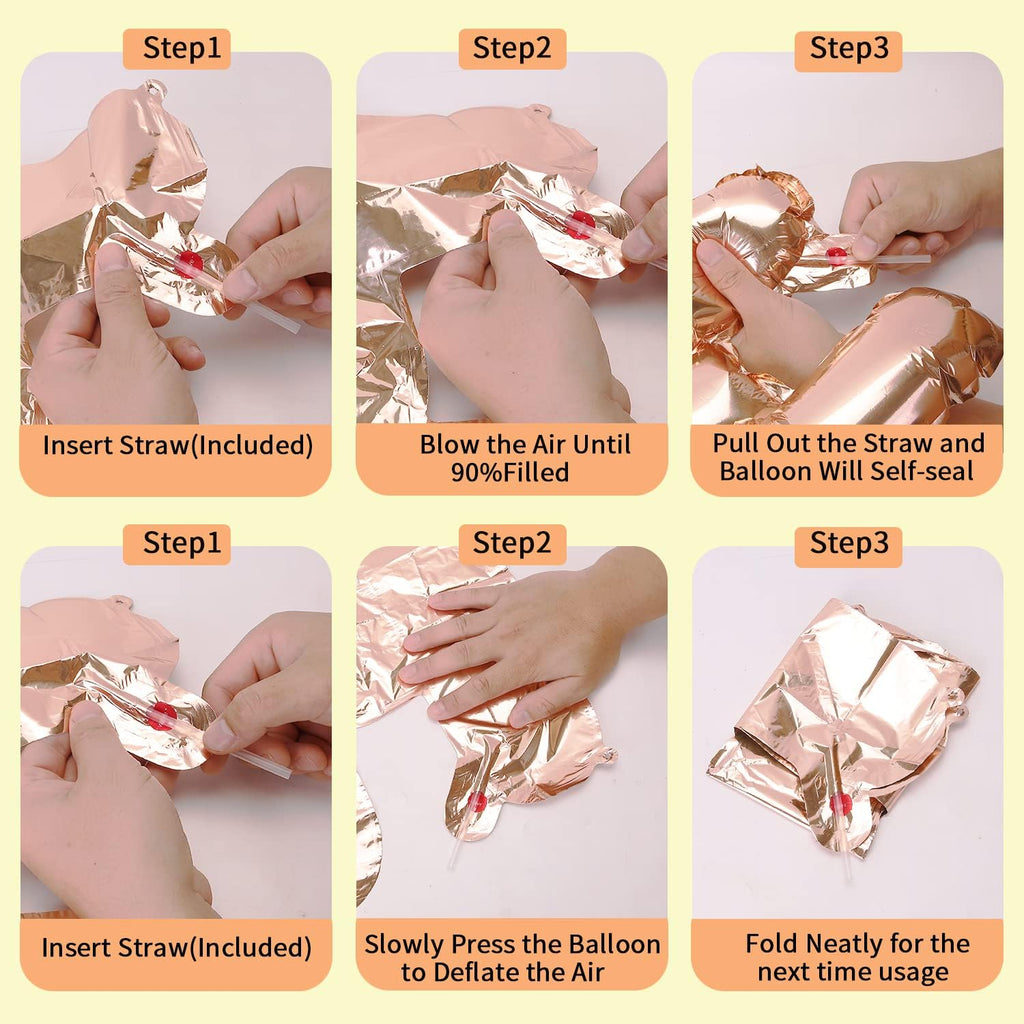 Step1

Insert Straw(Included)

Step2

Blow the Air Until 90%Filled

Step3

Pull Out the Straw and Balloon Will Self-seal

Step1

Insert Straw(Included)

Step2

Slowly Press the Balloon to Deflate the Air

Step3

Fold Neatly for the next time usage