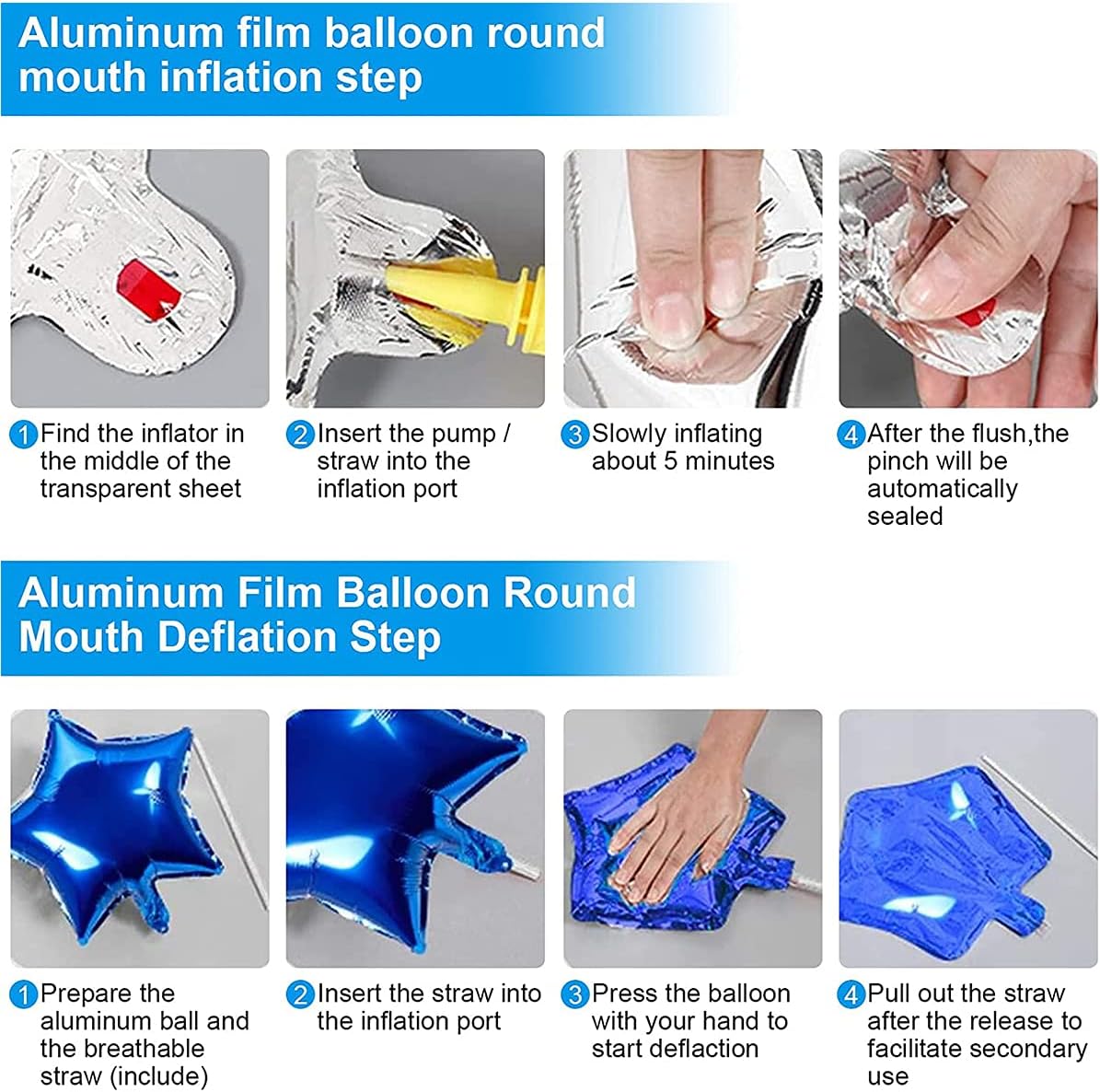 Aluminum film balloon round mouth inflation step

1 Find the inflator in the middle of the transparent sheet

2 Insert the pump / straw into the inflation port

3 Slowly inflating about 5 minutes

4 After the flush,the pinch will be automatically sealed

Aluminum Film Balloon Round Mouth Deflation Step

1 Prepare the aluminum ball and the breathable straw (include)

2 Insert the straw into the inflation port

3 Press the balloon with your hand to start deflaction

4 Pull out the straw after the release to facilitate secondary use