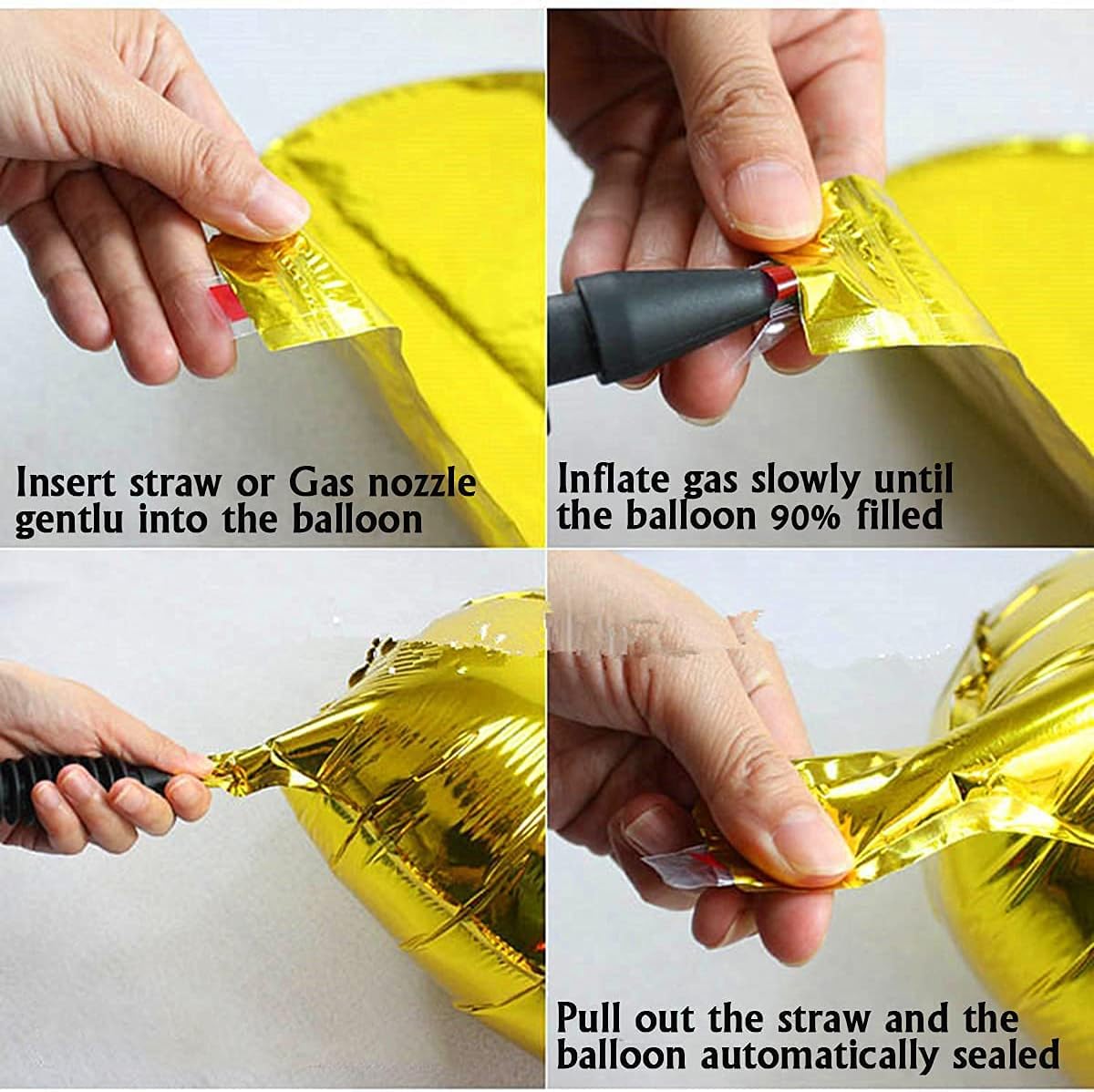 Insert straw or Gas nozzle gentlu into the balloon

Inflate gas slowly until the balloon 90% filled

Pull out the straw and the balloon automatically sealed