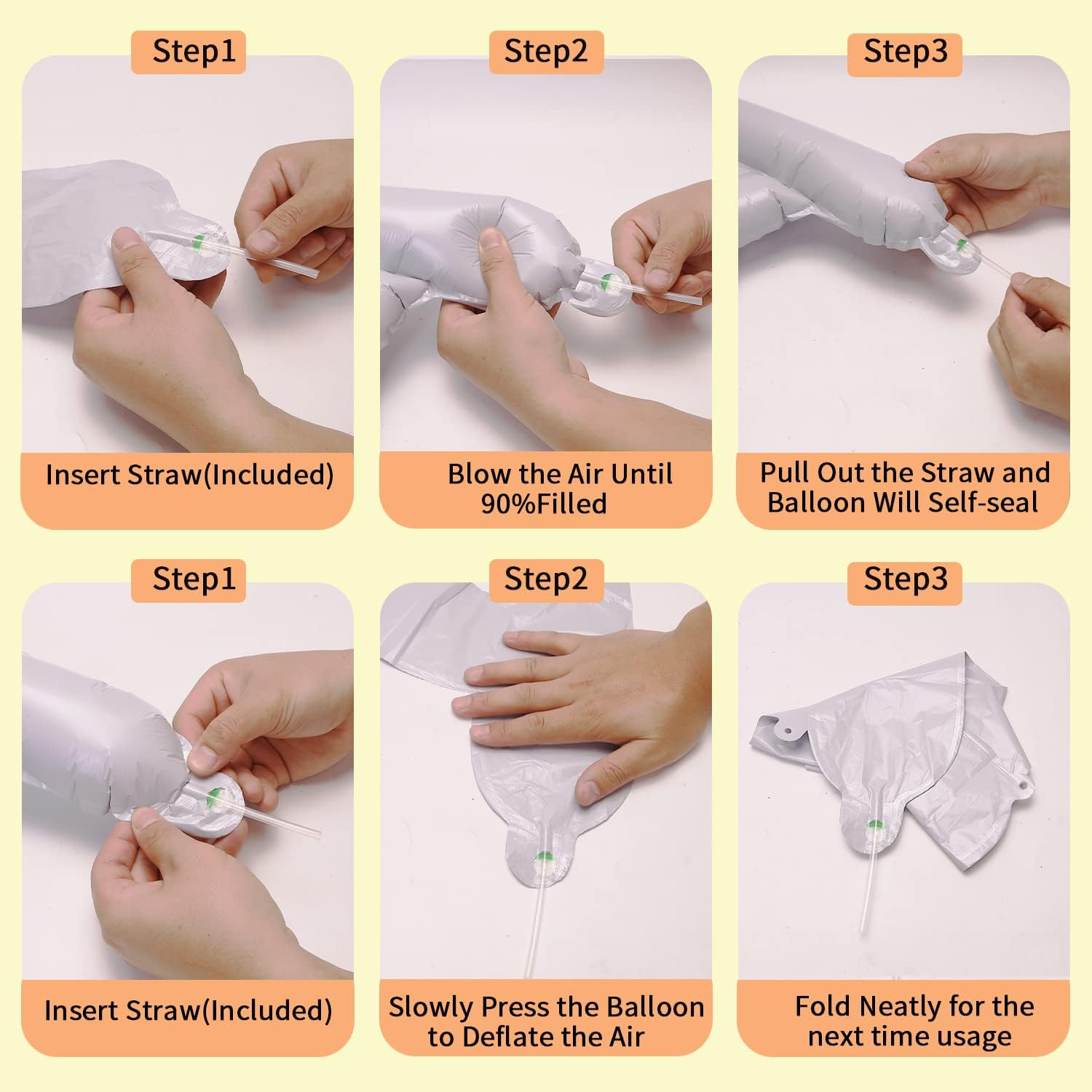 Step1

Insert Straw(Included)

Step2

Blow the Air Until 90%Filled

Step3

Pull Out the Straw and Balloon Will Self-seal

Step1

Insert Straw(Included)

Step2

Slowly Press the Balloon to Deflate the Air

Step3

Fold Neatly for the next time usage